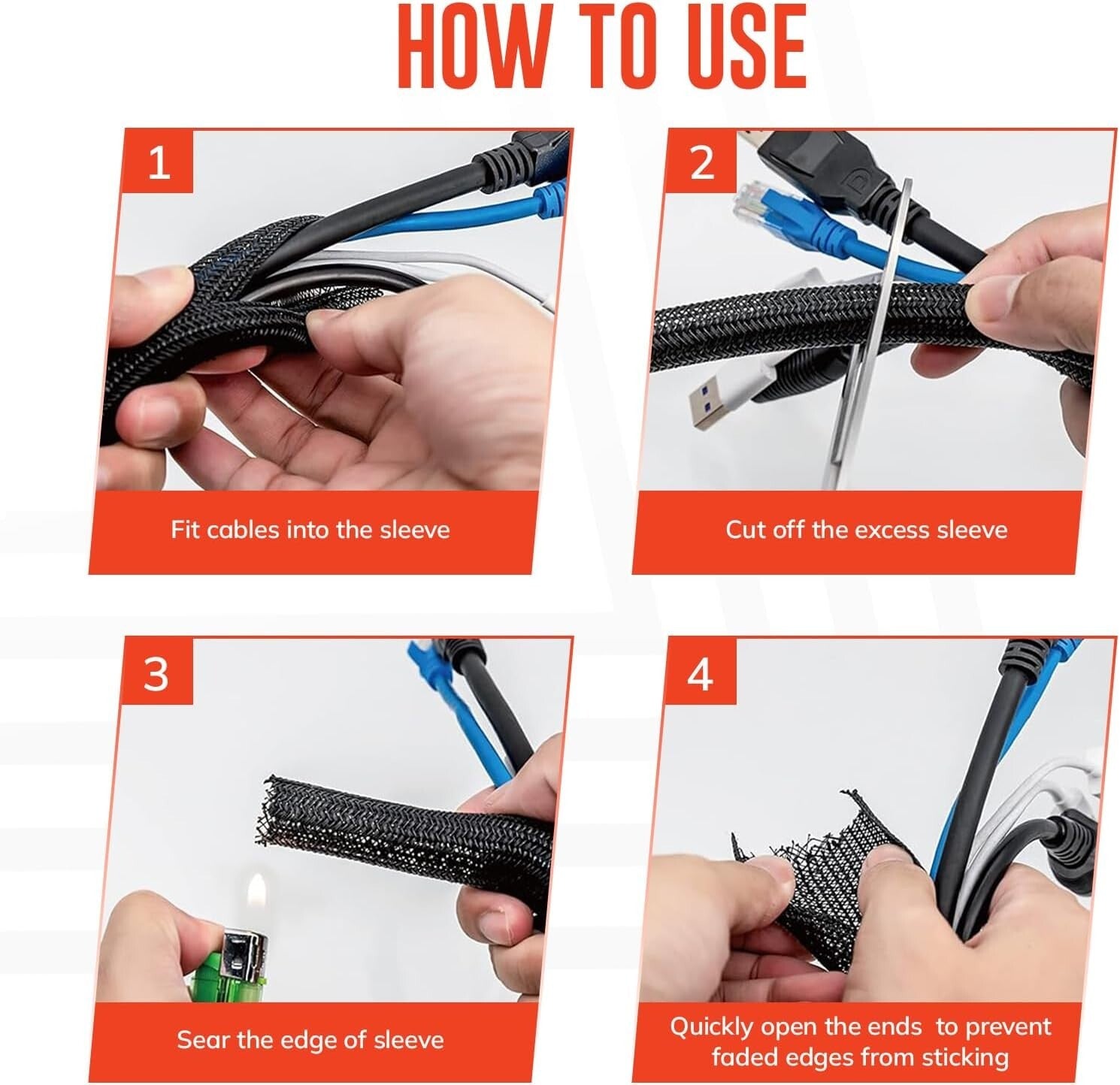 HOW TO USE

1

Fit cables into the sleeve

2

Cut off the excess sleeve

3

Sear the edge of sleeve

4

Quickly open the ends to prevent faded edges from sticking