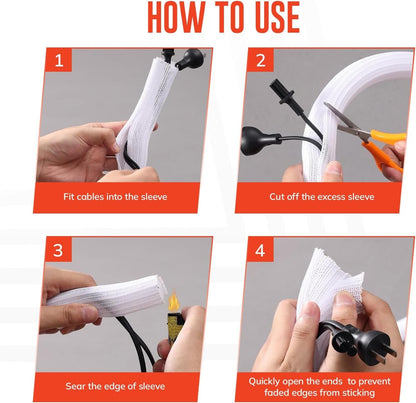 HOW TO USE

1

Fit cables into the sleeve

2

Cut off the excess sleeve

3

Sear the edge of sleeve

4

Quickly open the ends to prevent faded edges from sticking